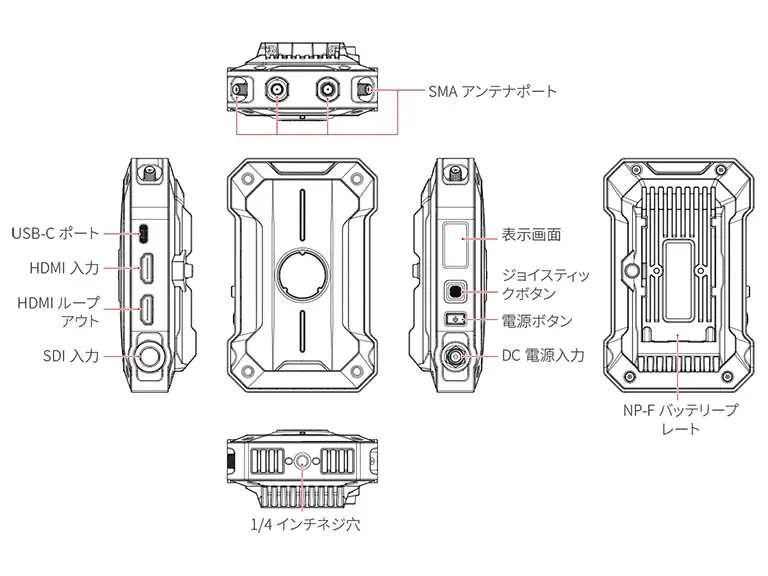 SMA アンテナポート

USB-C ポート

HDMI 入力

HDMI ループアウト

SDI 入力

表示画面

ジョイスティックボタン

電源ボタン

DC 電源入力

NP-F バッテリープレート

1/4 インチネジ穴