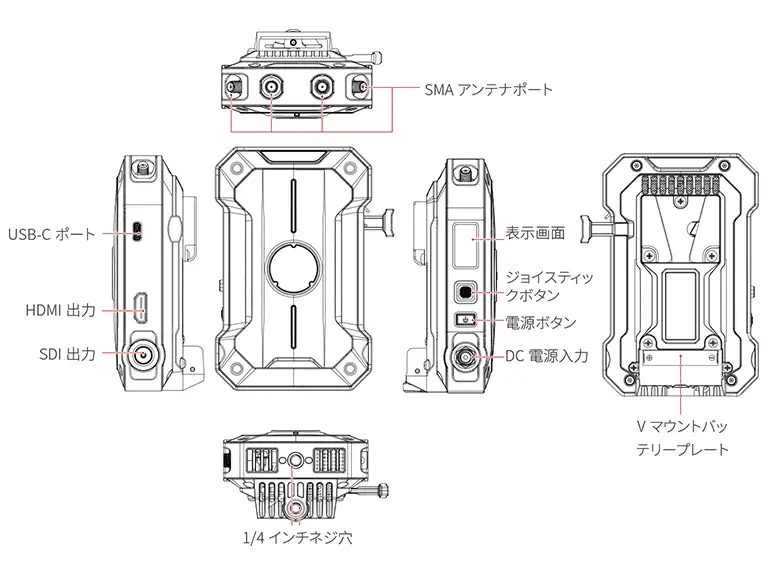 SMA アンテナポート

USB-C ポート

HDMI 出力

SDI 出力

表示画面

ジョイスティックボタン

電源ボタン

DC 電源入力

V マウントバッテリープレート

1/4 インチネジ穴