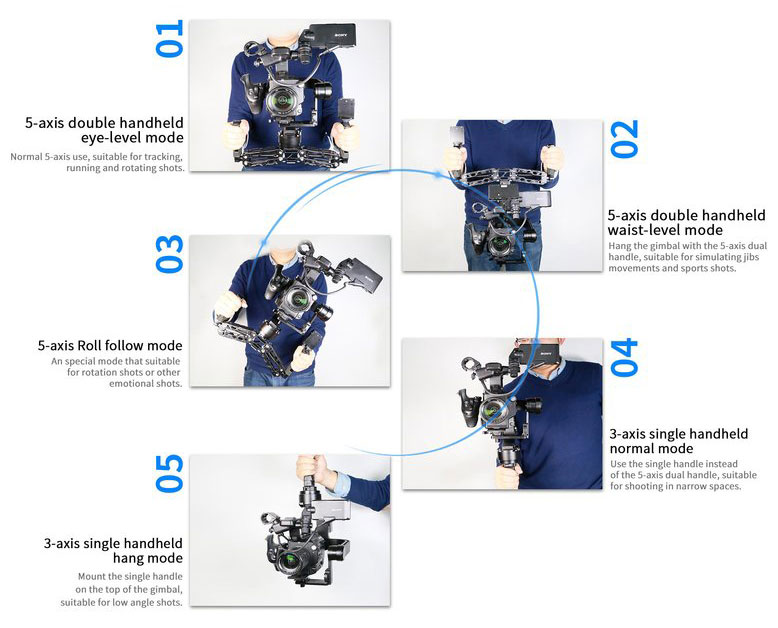 01

SONY

5-axis double handheld eye-level mode

Normal 5-axis use, suitable for tracking, running and rotating shots.

02

5-axis double handheld waist-level mode

Hang the gimbal with the 5-axis dual handle, suitable for simulating jibs movements and sports shots.

03

SONY

5-axis Roll follow mode

An special mode that suitable for rotation shots or other emotional shots.

04

SONY

3-axis single handheld normal mode

Use the single handle instead of the 5-axis dual handle, suitable for shooting in narrow spaces.

05

3-axis single handheld hang mode

Mount the single handle on the top of the gimbal, suitable for low angle shots.